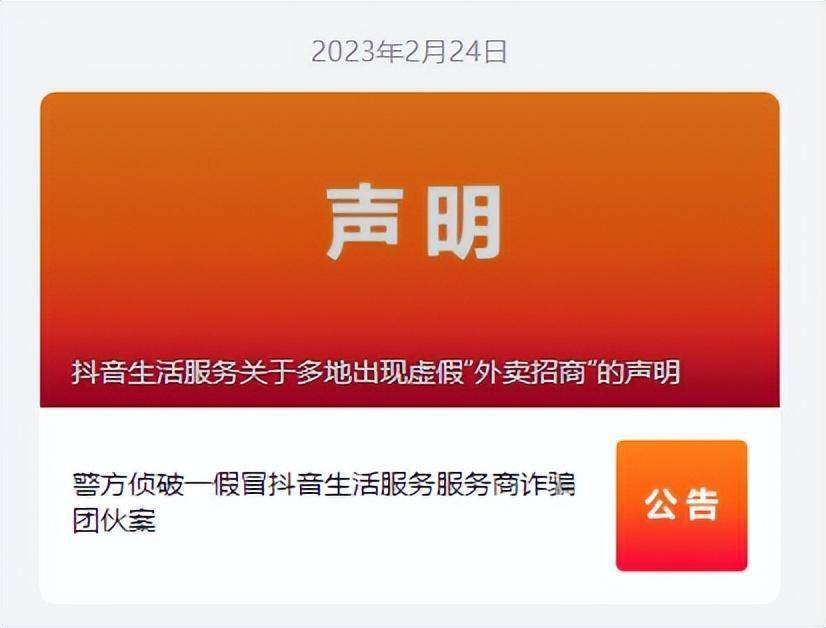 2023年2月24日

声明

抖音生活服务关于多地出现虚假“外卖招商”的声明

警方侦破一假冒抖音生活服务服务商诈骗团伙案

公告