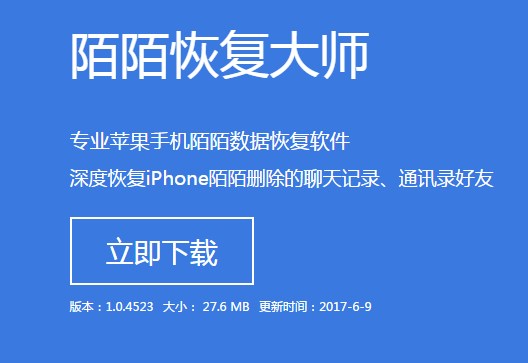 陌陌恢复大师

专业苹果手机陌陌数据恢复软件

深度恢复iPhone陌陌删除的聊天记录、通讯录好友

立即下载

版本：1.0.4523 大小： 27.6 MB 更新时间：2017-6-9