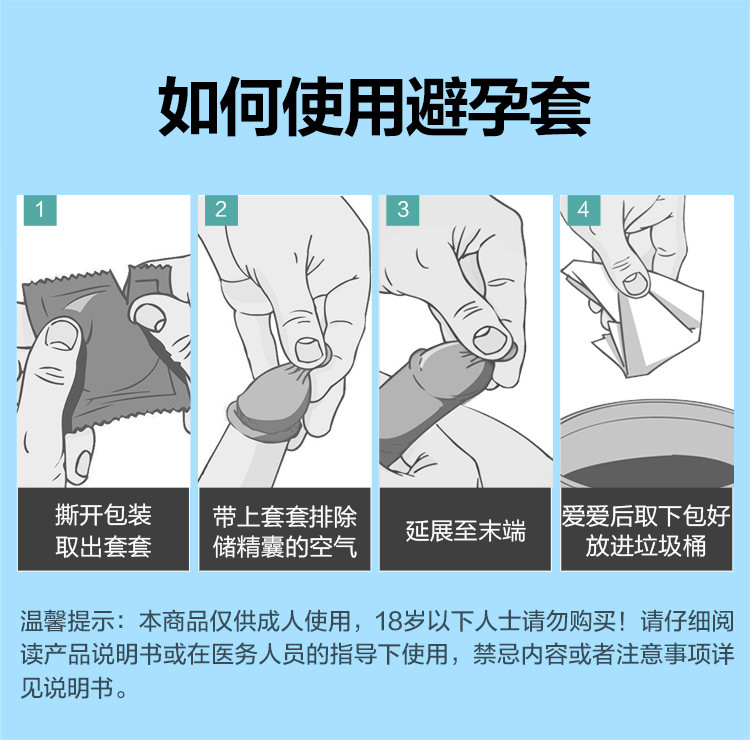 如何使用避孕套

1

撕开包装
取出套套

2

带上套套排除
储精囊的空气

3

延展至末端

4

爱爱后取下包好
放进垃圾桶

温馨提示：本商品仅供成人使用，18岁以下人士请勿购买！请仔细阅读产品说明书或在医务人员的指导下使用，禁忌内容或者注意事项详见说明书。